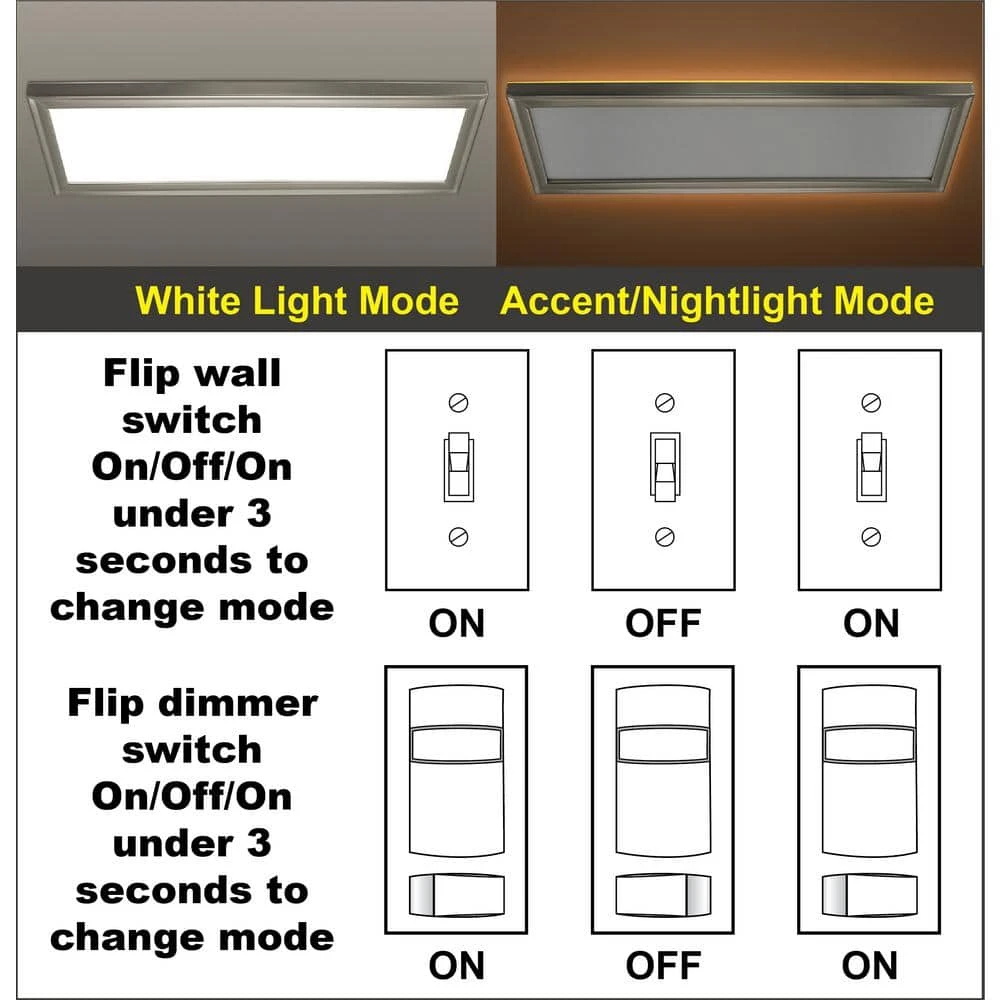 White Light Mode

Accent/Nightlight Mode

Flip wall switch On/Off/On under 3 seconds to change mode

ON

OFF

ON

Flip dimmer switch On/Off/On under 3 seconds to change mode

ON

OFF

ON