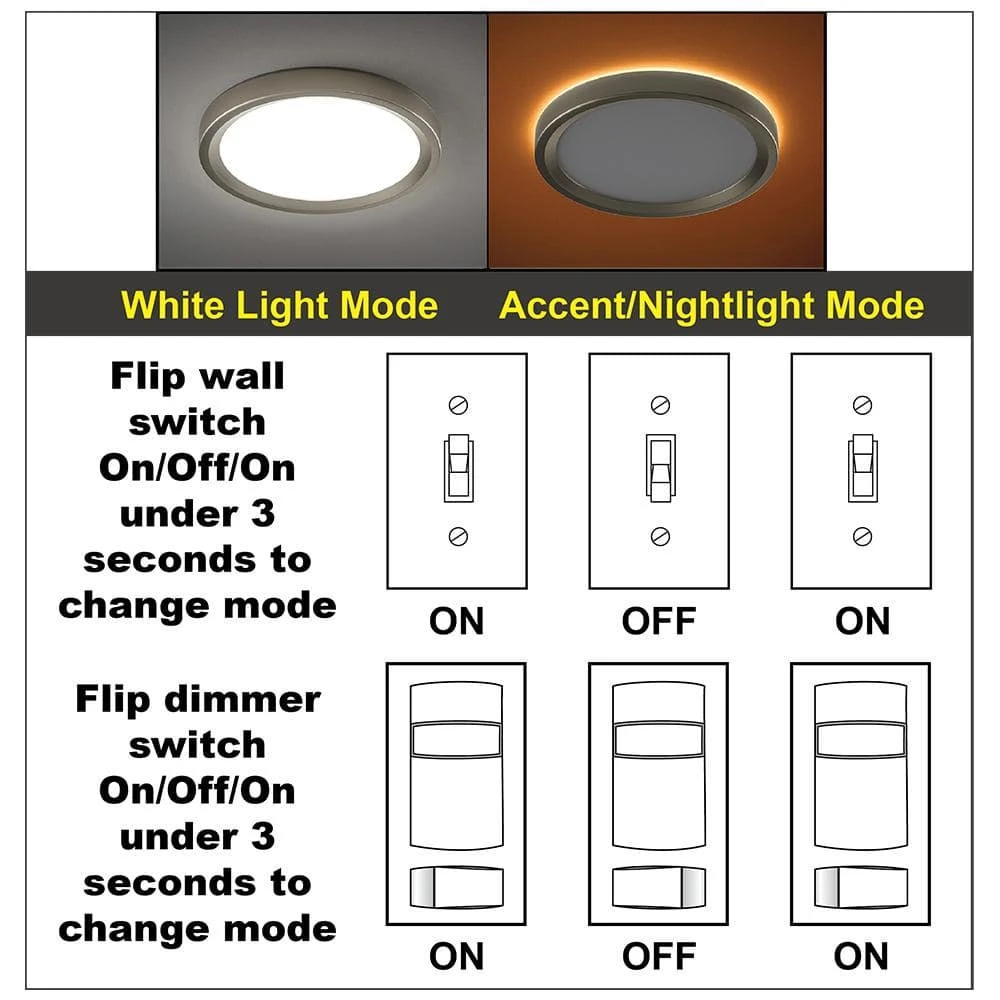 White Light Mode

Accent/Nightlight Mode

Flip wall switch On/Off/On under 3 seconds to change mode

ON

OFF

ON

Flip dimmer switch On/Off/On under 3 seconds to change mode

ON

OFF

ON