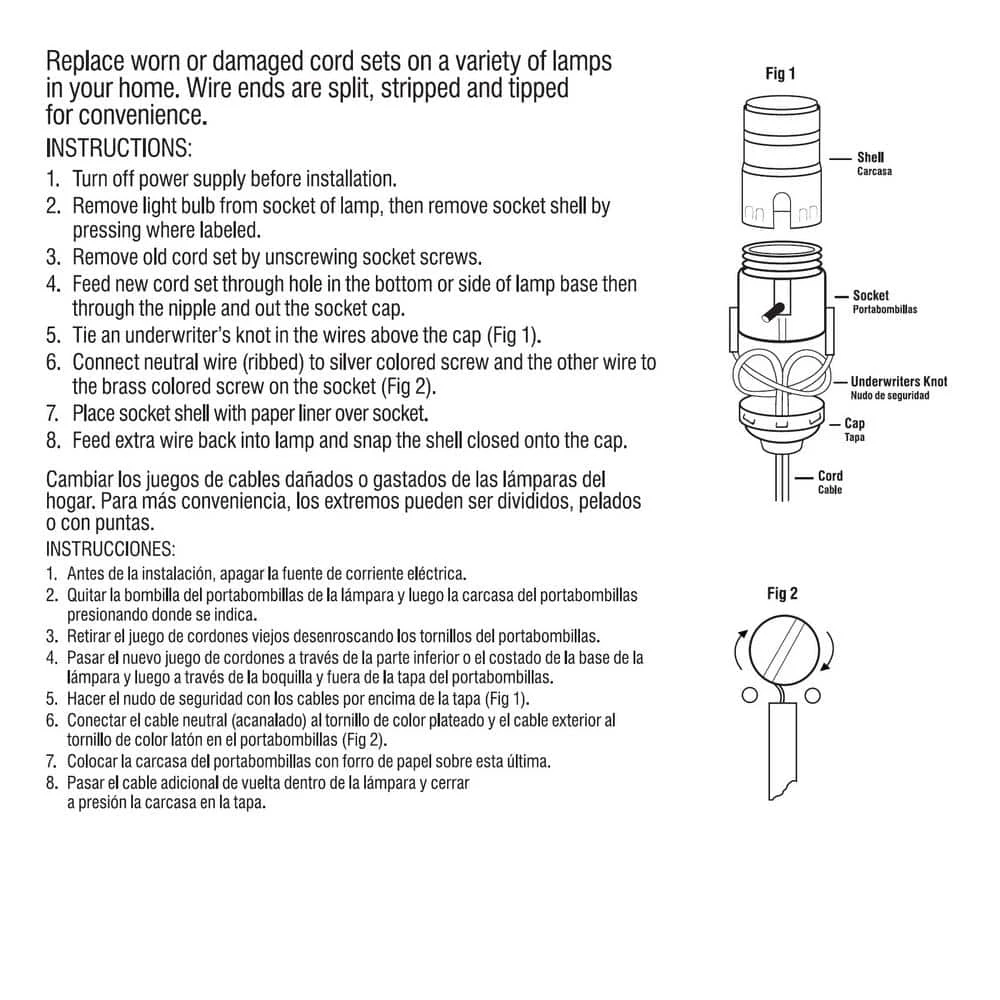 Replace worn or damaged cord sets on a variety of lamps in your home. Wire ends are split, stripped and tipped for convenience.

INSTRUCTIONS:

1. Turn off power supply before installation.
2. Remove light bulb from socket of lamp, then remove socket shell by pressing where labeled.
3. Remove old cord set by unscrewing socket screws.
4. Feed new cord set through hole in the bottom or side of lamp base then through the nipple and out the socket cap.
5. Tie an underwriter's knot in the wires above the cap (Fig 1).
6. Connect neutral wire (ribbed) to silver colored screw and the other wire to the brass colored screw on the socket (Fig 2).
7. Place socket shell with paper liner over socket.
8. Feed extra wire back into lamp and snap the shell closed onto the cap.

Cambiar los juegos de cables dañados o gastados de las lámparas del hogar. Para más conveniencia, los extremos pueden ser divididos, pelados o con puntas.

INSTRUCCIONES:

1. Antes de la instalación, apagar la fuente de corriente eléctrica.
2. Quitar la bombilla del portabombillas de la lámpara y luego la carcasa del portabombillas presionando donde se indica.
3. Retirar el juego de cordones viejos desenroscando los tornillos del portabombillas.
4. Pasar el nuevo juego de cordones a través de la parte inferior o el costado de la base de la lámpara y luego a través de la boquilla y fuera de la tapa del portabombillas.
5. Hacer el nudo de seguridad con los cables por encima de la tapa (Fig 1).
6. Conectar el cable neutral (acanalado) al tornillo de color plateado y el cable exterior al tornillo de color latón en el portabombillas (Fig 2).
7. Colocar la carcasa del portabombillas con forro de papel sobre esta última.
8. Pasar el cable adicional de vuelta dentro de la lámpara y cerrar a presión la carcasa en la tapa.

Fig 1

Shell
Carcasa

Socket
Portabombillas

Underwriters Knot
Nudo de seguridad

Cap
Tapa

Cord
Cable

Fig 2