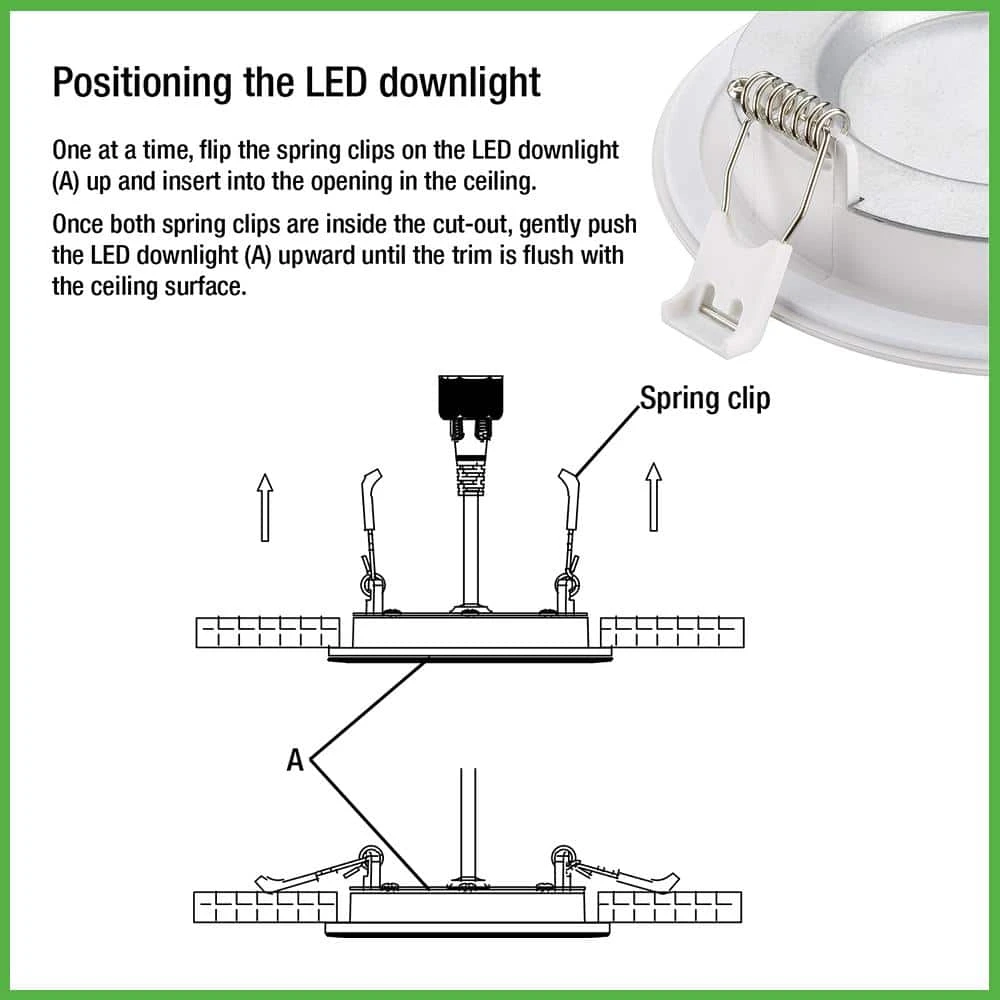 Positioning the LED downlight

One at a time, flip the spring clips on the LED downlight (A) up and insert into the opening in the ceiling.

Once both spring clips are inside the cut-out, gently push the LED downlight (A) upward until the trim is flush with the ceiling surface.

Spring clip

A