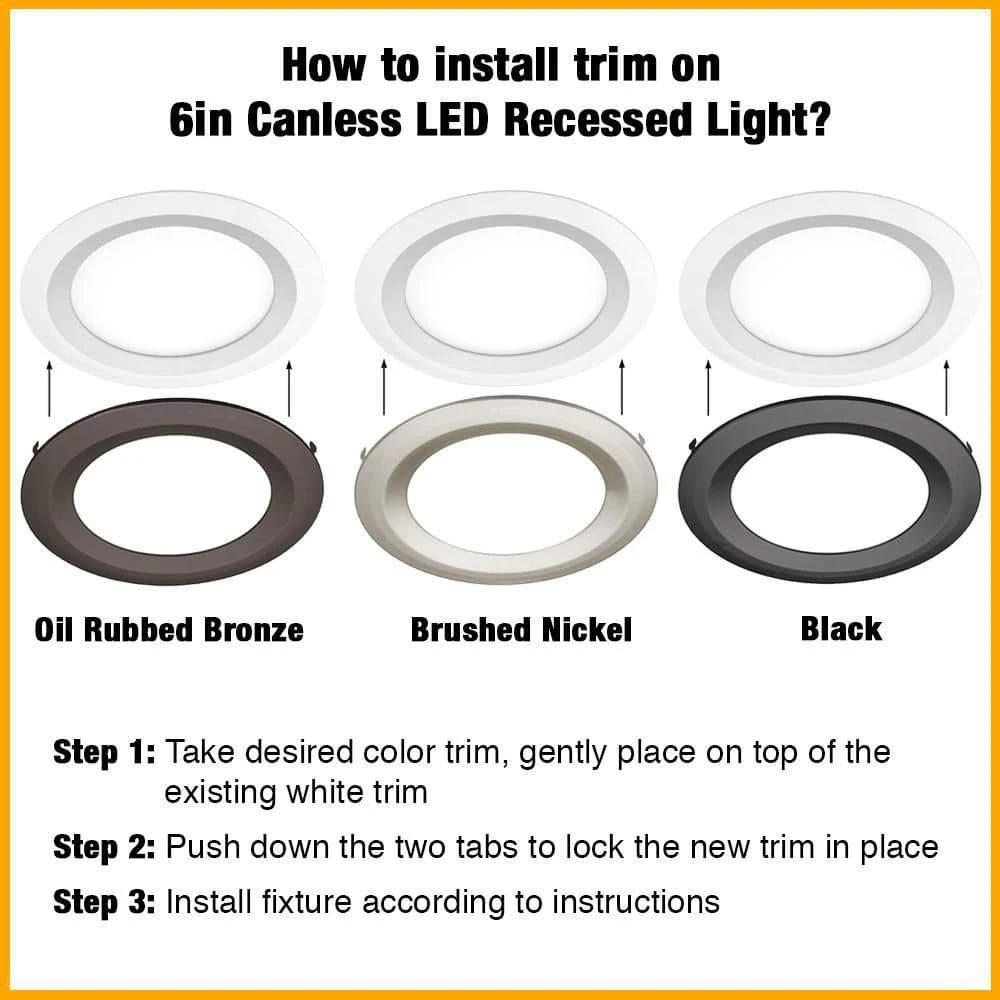 How to install trim on
6in Canless LED Recessed Light?

Oil Rubbed Bronze

Brushed Nickel

Black

Step 1: Take desired color trim, gently place on top of the existing white trim

Step 2: Push down the two tabs to lock the new trim in place

Step 3: Install fixture according to instructions