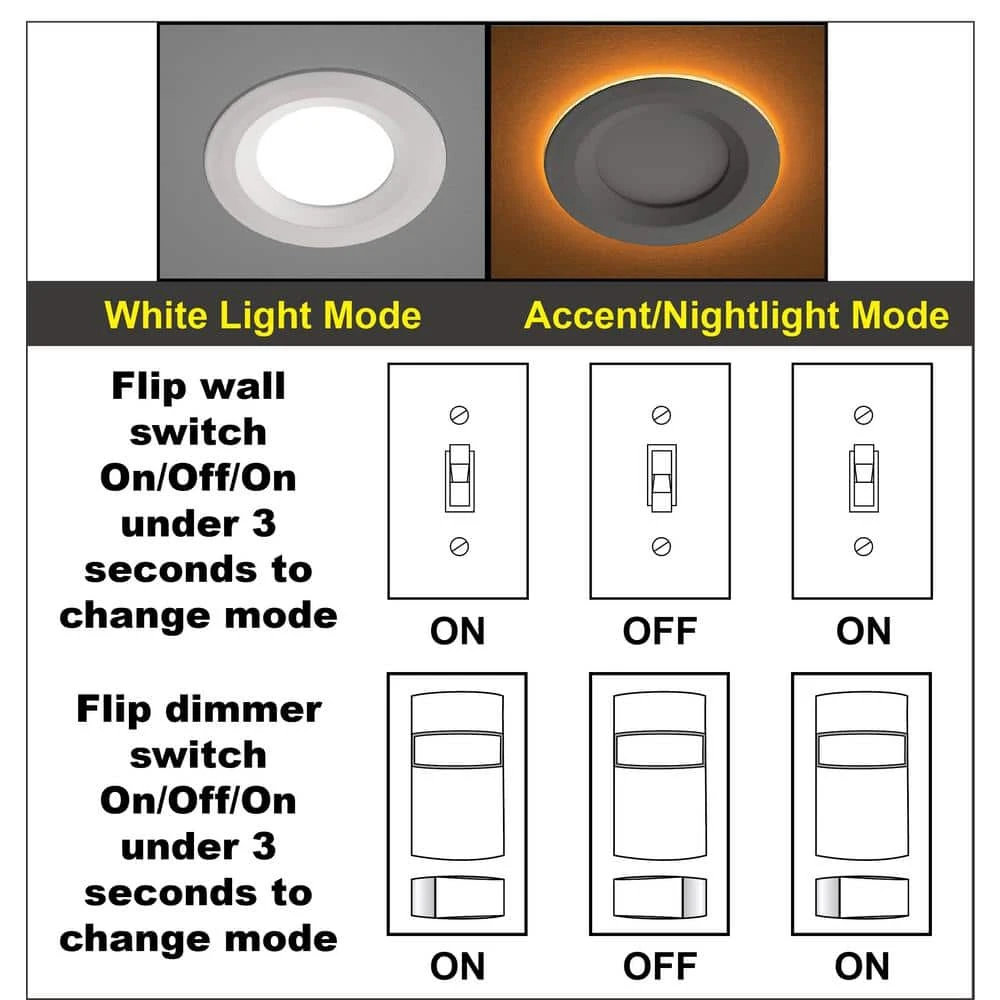 White Light Mode

Accent/Nightlight Mode

Flip wall switch On/Off/On under 3 seconds to change mode

ON

OFF

ON

Flip dimmer switch On/Off/On under 3 seconds to change mode

ON

OFF

ON