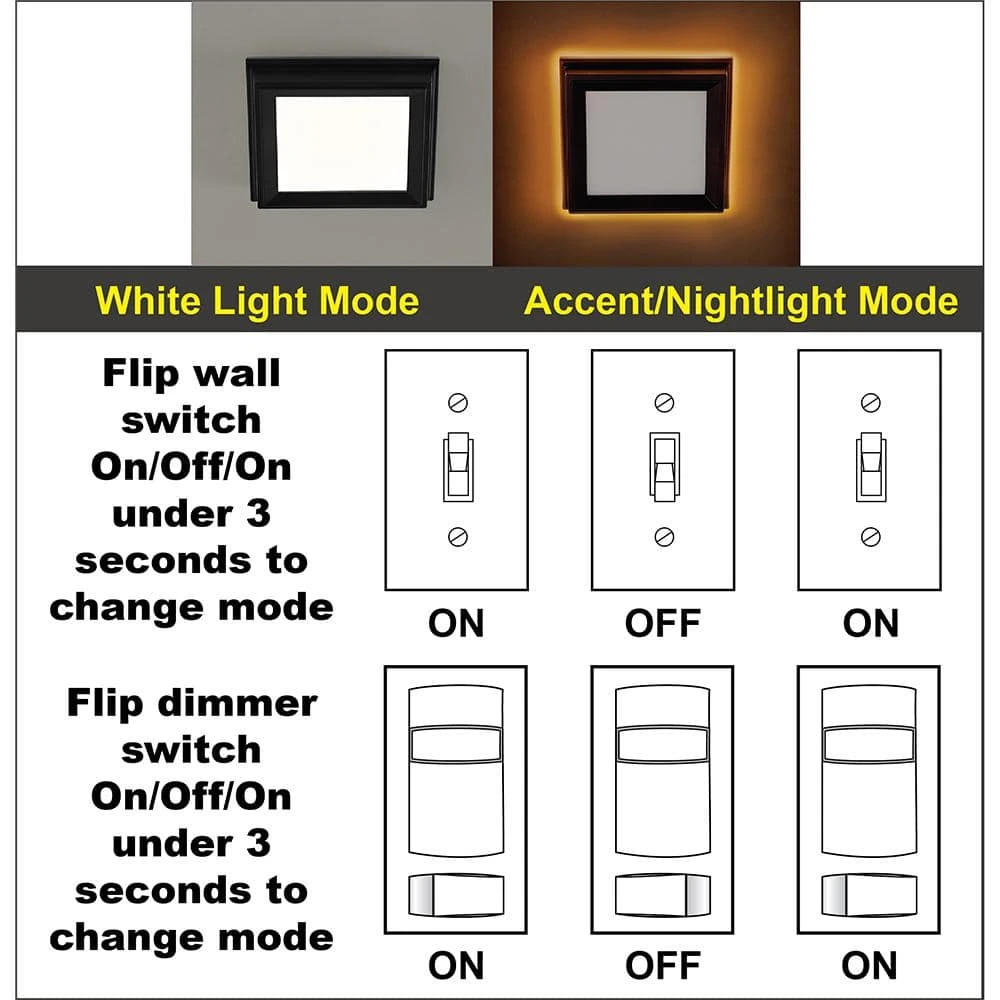 White Light Mode

Accent/Nightlight Mode

Flip wall switch On/Off/On under 3 seconds to change mode

ON

OFF

ON

Flip dimmer switch On/Off/On under 3 seconds to change mode

ON

OFF

ON