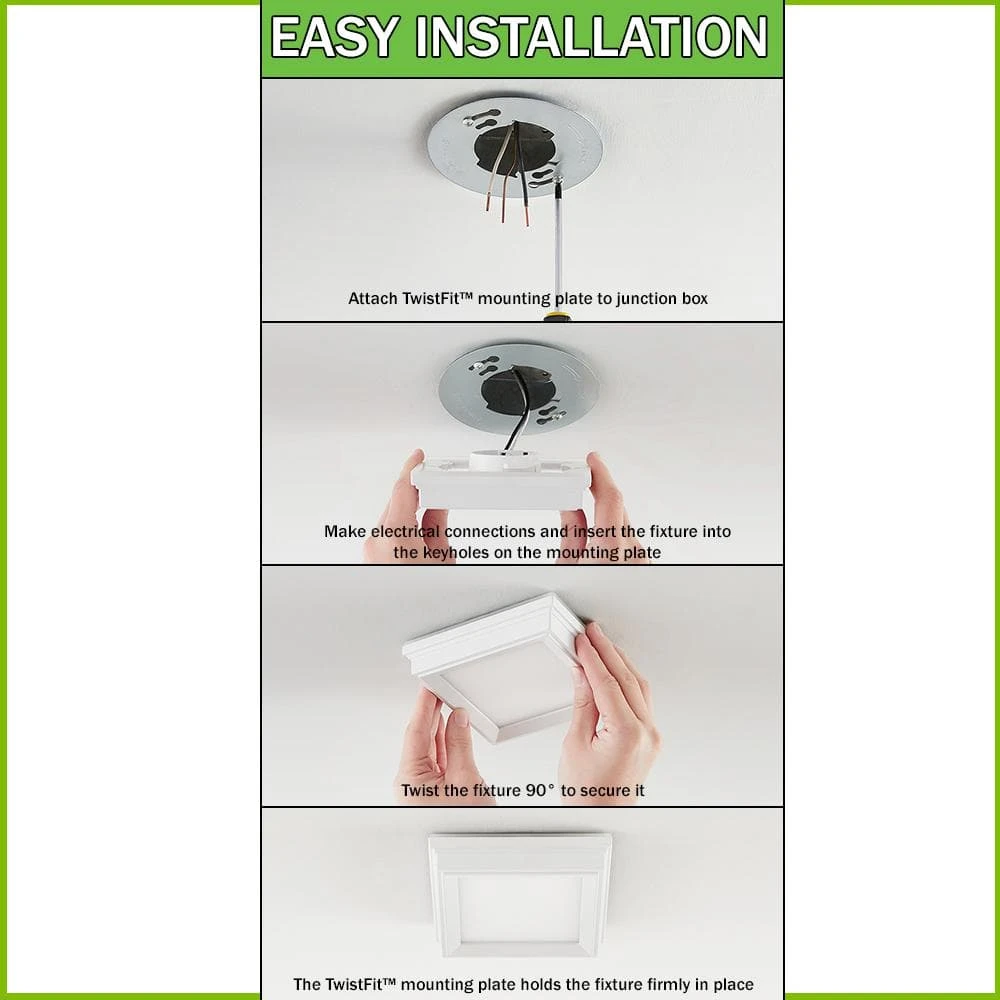 EASY INSTALLATION

Attach TwistFit™ mounting plate to junction box

Make electrical connections and insert the fixture into the keyholes on the mounting plate

Twist the fixture 90° to secure it

The TwistFit™ mounting plate holds the fixture firmly in place