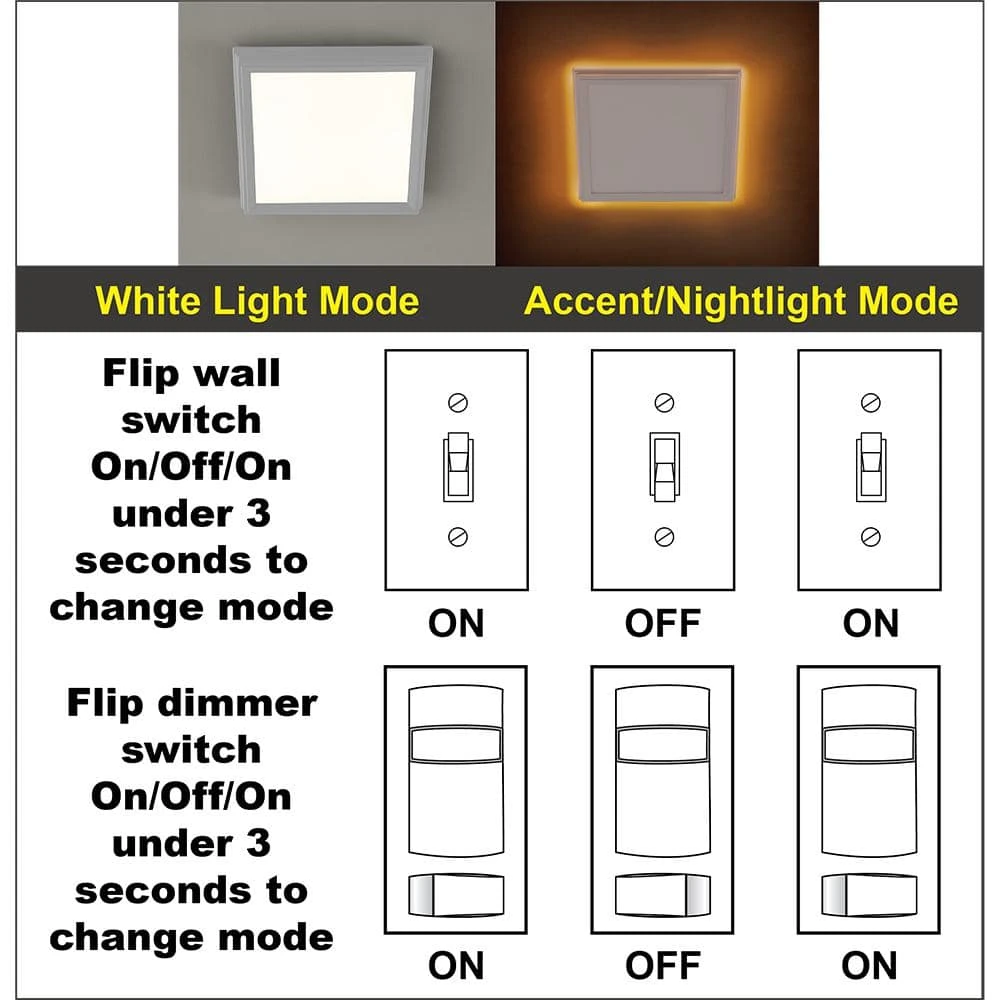 White Light Mode Accent/Nightlight Mode

Flip wall switch On/Off/On under 3 seconds to change mode

ON OFF ON

Flip dimmer switch On/Off/On under 3 seconds to change mode

ON OFF ON