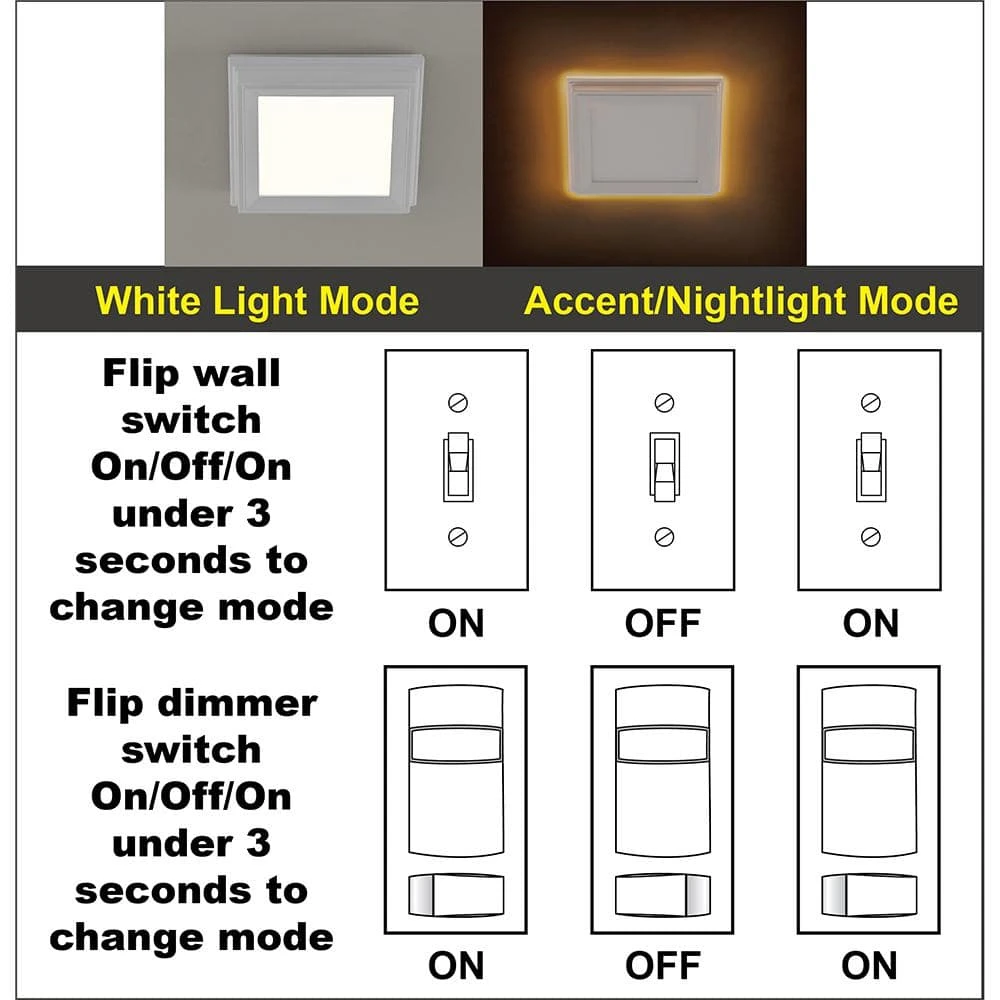 White Light Mode

Accent/Nightlight Mode

Flip wall switch On/Off/On under 3 seconds to change mode

ON

OFF

ON

Flip dimmer switch On/Off/On under 3 seconds to change mode

ON

OFF

ON