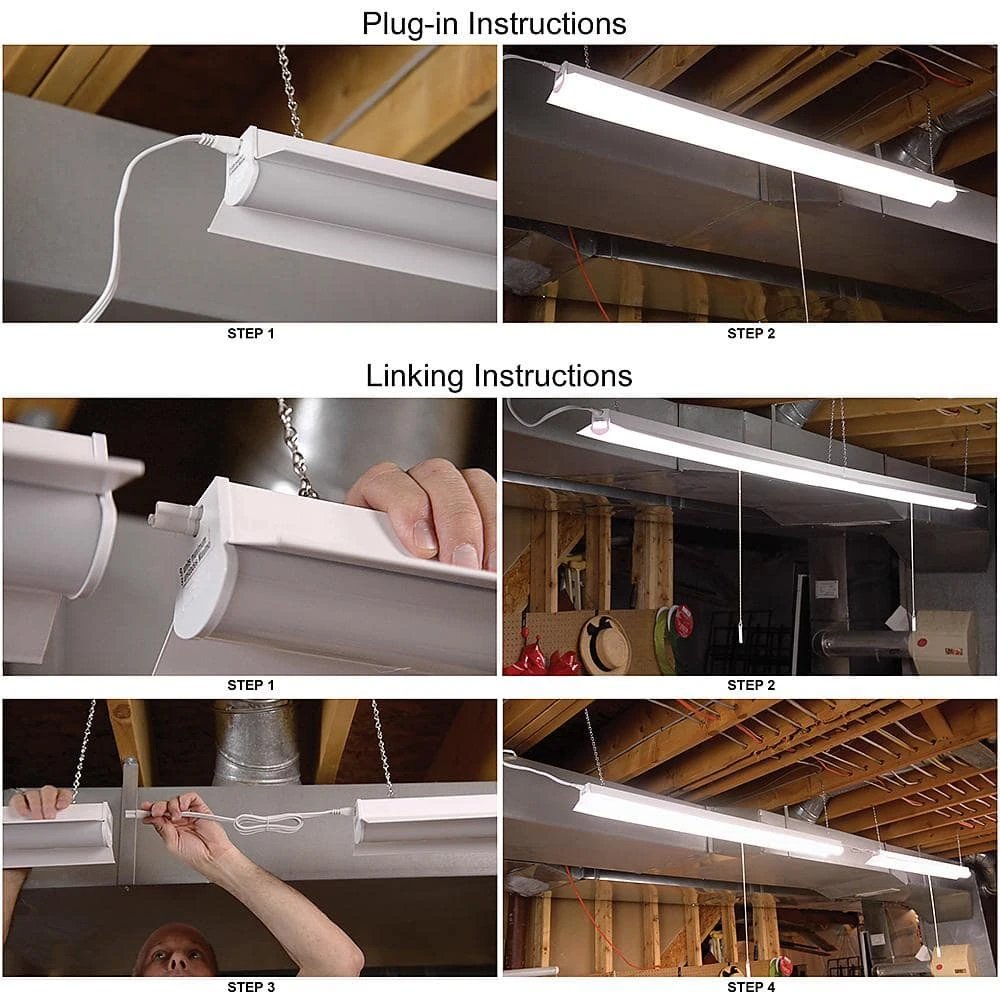 Plug-in Instructions

STEP 1

STEP 2

Linking Instructions

STEP 1

STEP 2

STEP 3

STEP 4