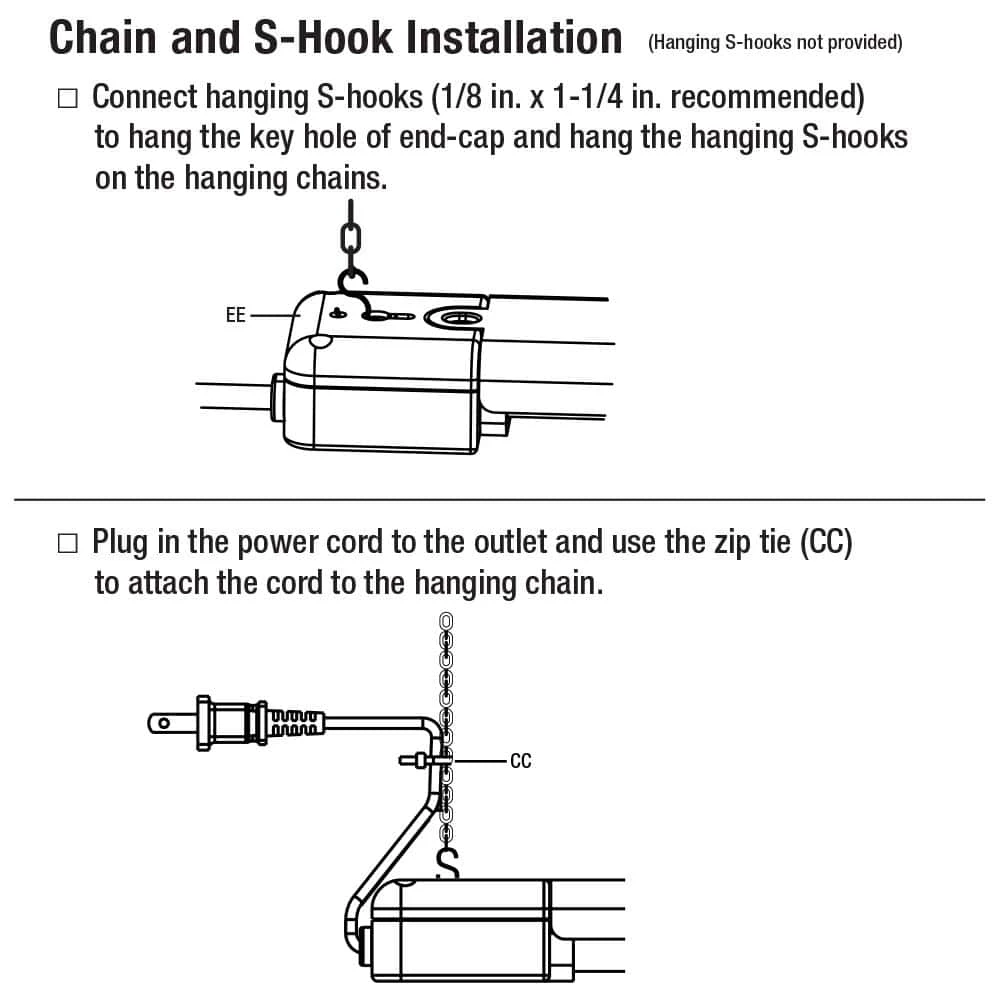 Chain and S-Hook Installation (Hanging S-hooks not provided)

□ Connect hanging S-hooks (1/8 in. x 1-1/4 in. recommended) to hang the key hole of end-cap and hang the hanging S-hooks on the hanging chains.

EE

□ Plug in the power cord to the outlet and use the zip tie (CC) to attach the cord to the hanging chain.

CC