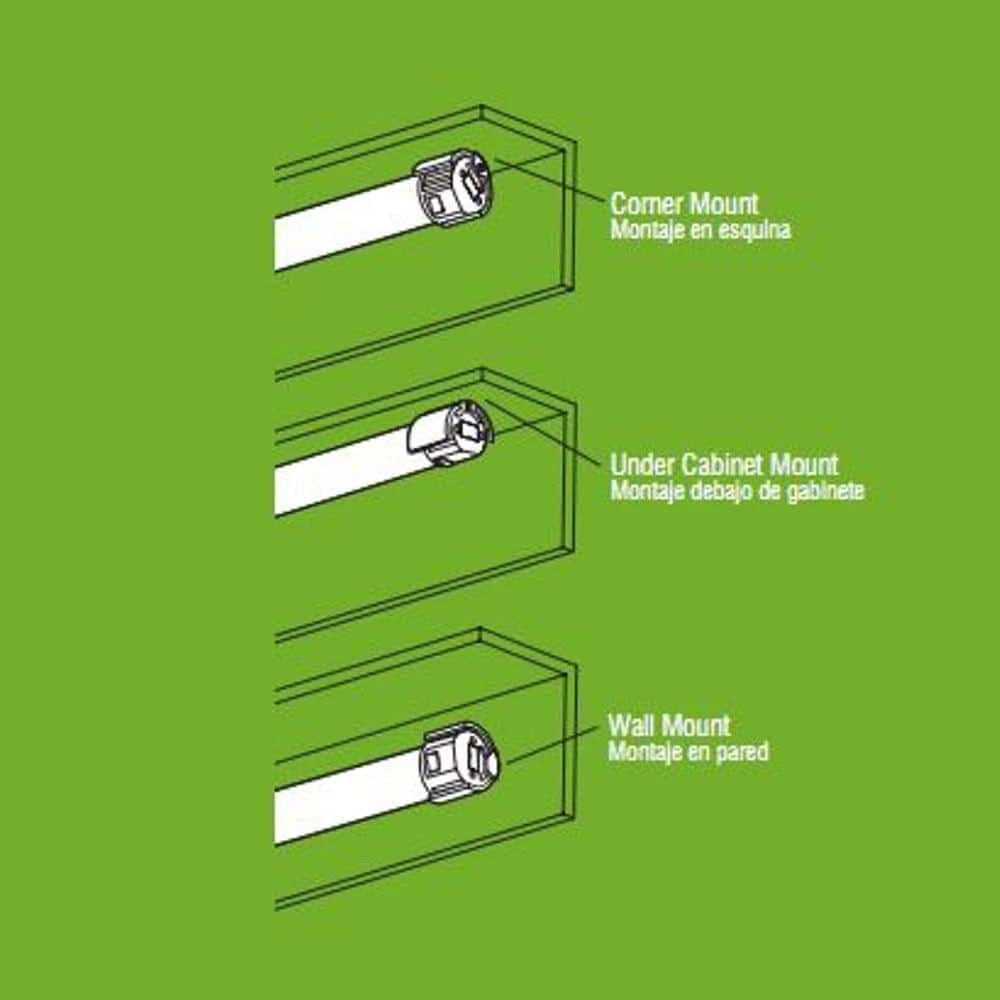 Corner Mount
Montaje en esquina

Under Cabinet Mount
Montaje debajo de gabinete

Wall Mount
Montaje en pared