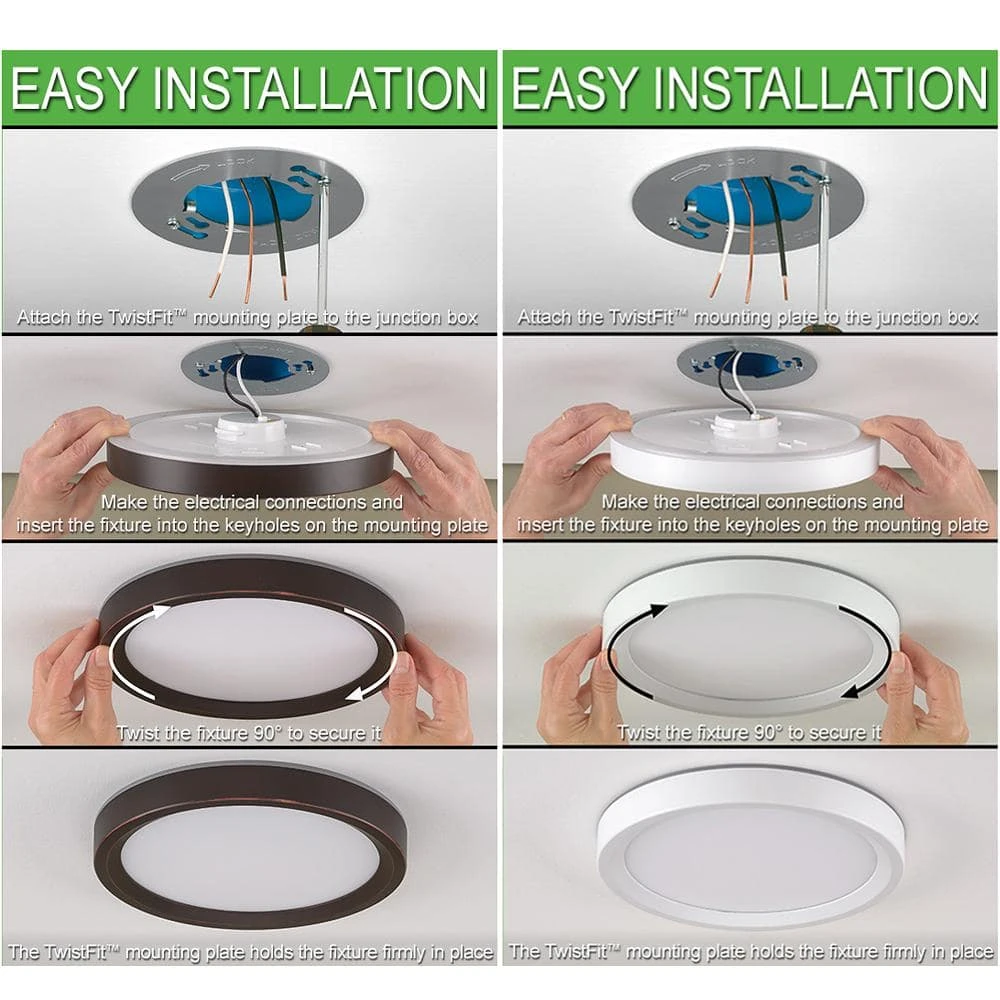 EASY INSTALLATION

LOCK

Attach the TwistFit™ mounting plate to the junction box

Make the electrical connections and insert the fixture into the keyholes on the mounting plate

Twist the fixture 90° to secure it

The TwistFit™ mounting plate holds the fixture firmly in place

EASY INSTALLATION

LOCK

Attach the TwistFit™ mounting plate to the junction box

Make the electrical connections and insert the fixture into the keyholes on the mounting plate

Twist the fixture 90° to secure it

The TwistFit™ mounting plate holds the fixture firmly in place