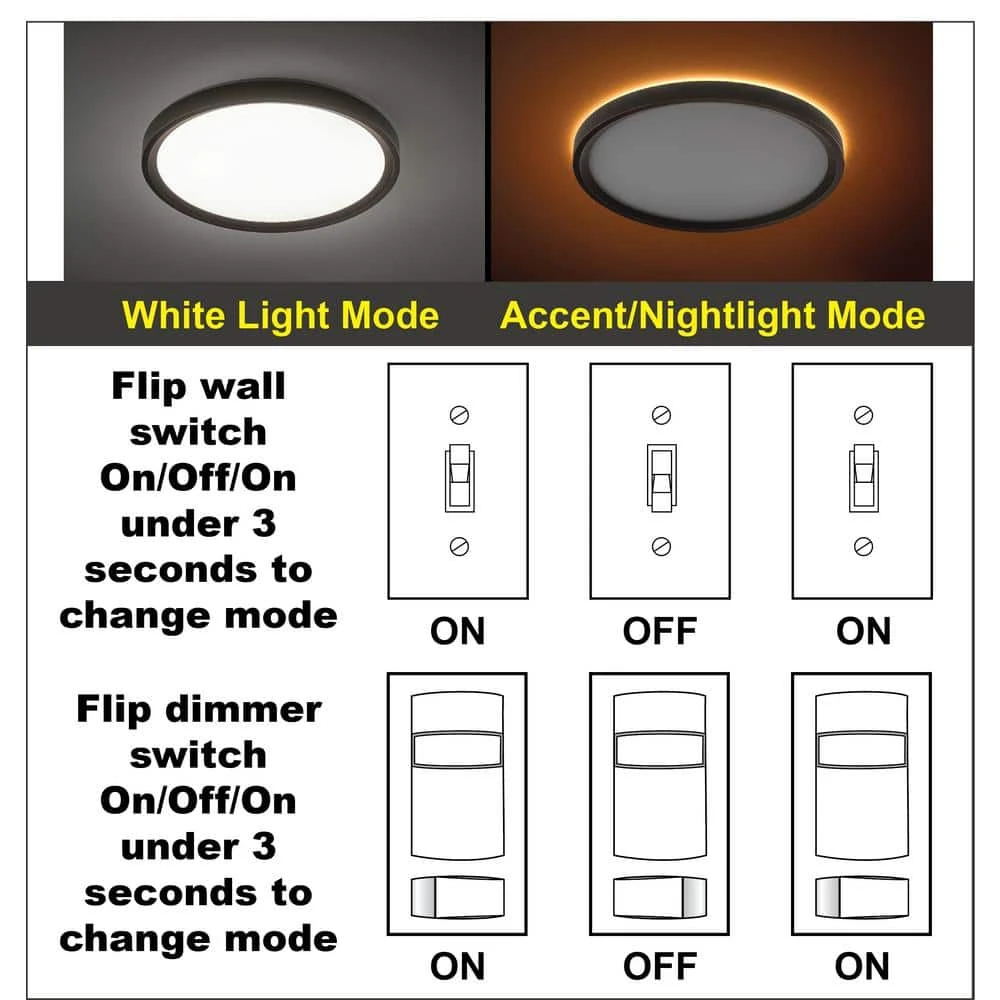 White Light Mode

Accent/Nightlight Mode

Flip wall switch On/Off/On under 3 seconds to change mode

ON

OFF

ON

Flip dimmer switch On/Off/On under 3 seconds to change mode

ON

OFF

ON